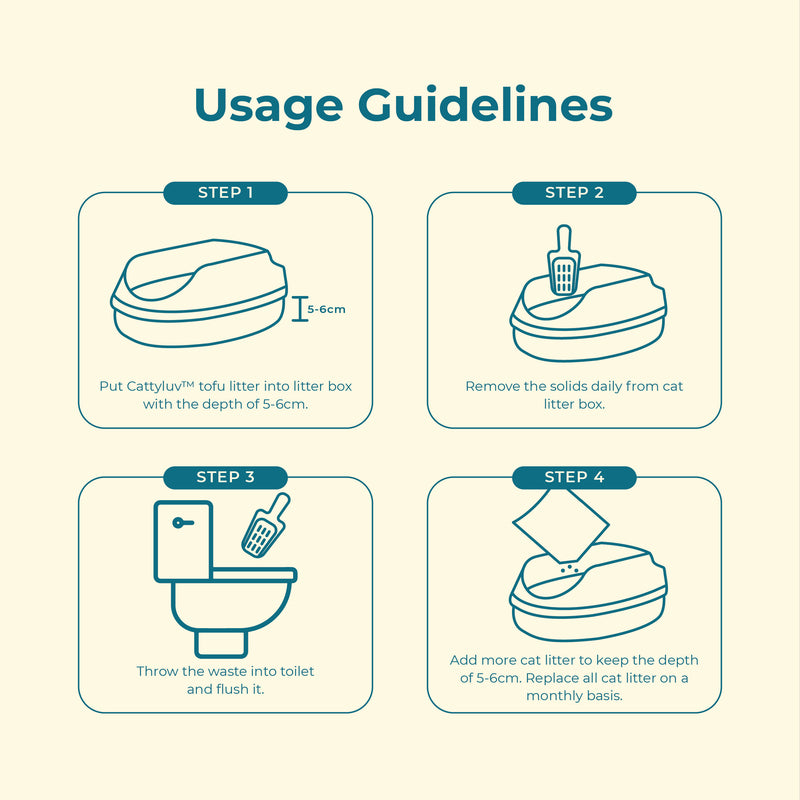 Usage Guidelines

STEP 1

5-6cm

Put Cattyluv™ tofu litter into litter box with the depth of 5-6cm.

STEP 2

Remove the solids daily from cat litter box.

STEP 3

Throw the waste into toilet and flush it.

STEP 4

Add more cat litter to keep the depth of 5-6cm. Replace all cat litter on a monthly basis.